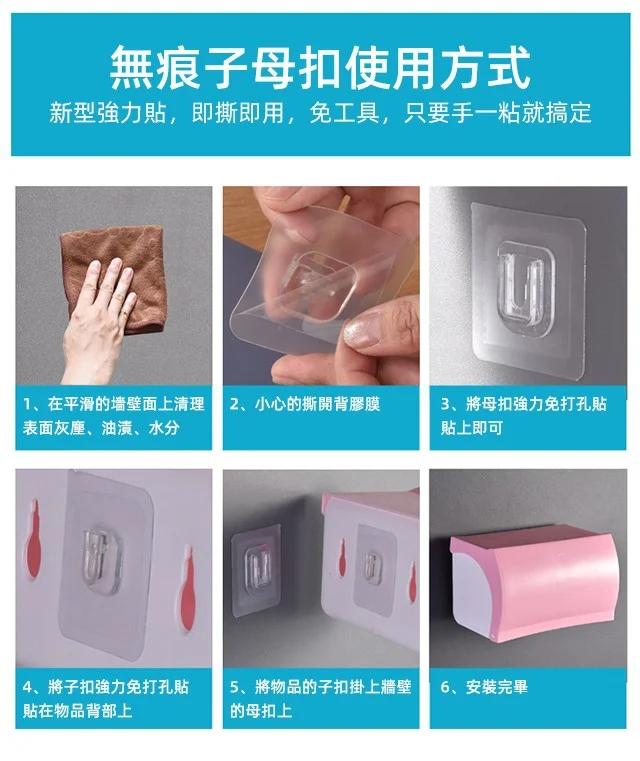 無痕子母扣使用方式
新型強力貼，即撕即用，免工具，只要手一粘就搞定

1、在平滑的墻壁面上清理表面灰塵、油漬、水分

2、小心的撕開背膠膜

3、將母扣強力免打孔貼貼上即可

4、將子扣強力免打孔貼貼在物品背部上

5、將物品的子扣掛上牆壁的母扣上

6、安裝完畢